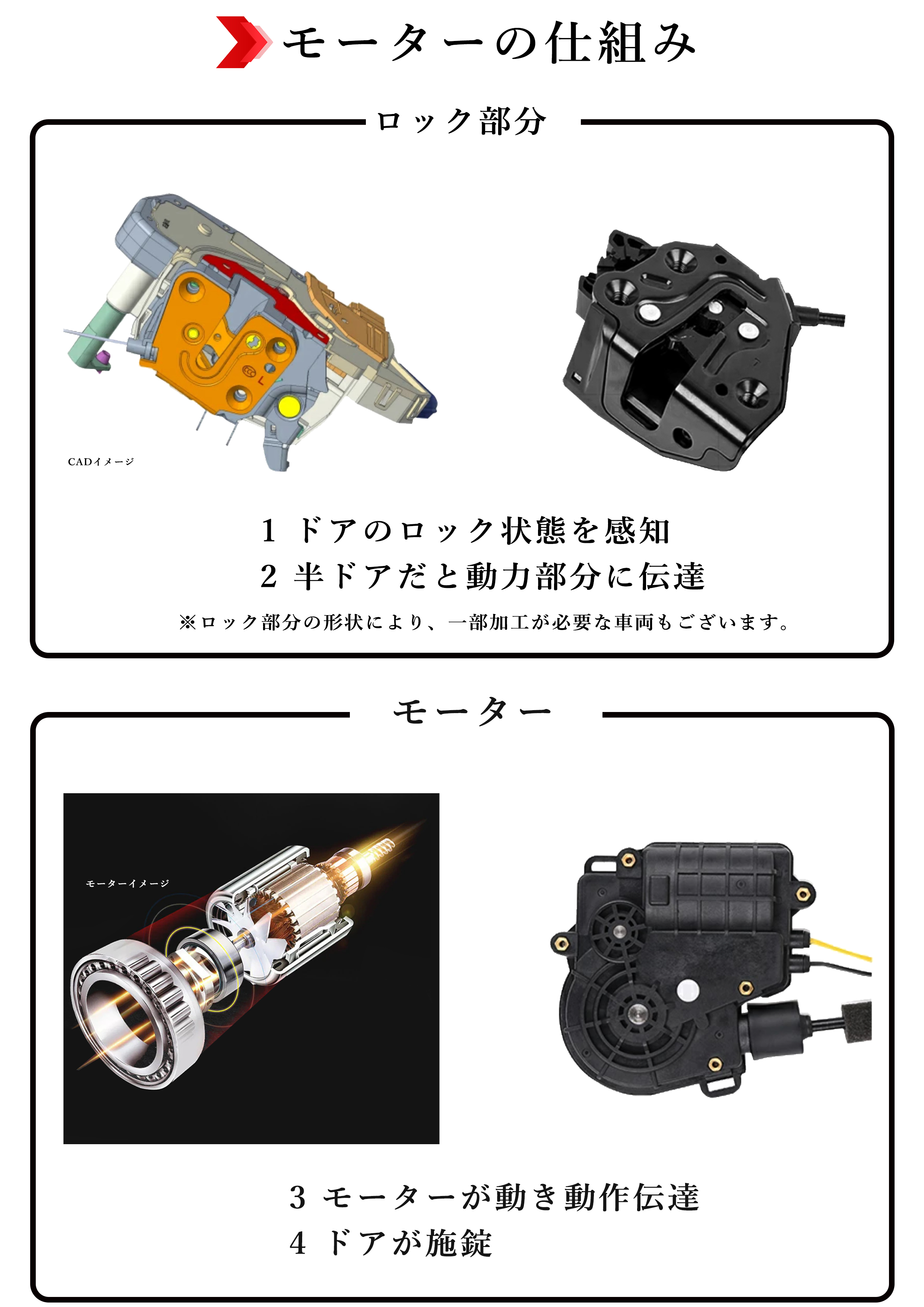 モーターの仕組み

ロック部分

CADイメージ

1 ドアのロック状態を感知
2 半ドアだと動力部分に伝達

※ロック部分の形状により、一部加工が必要な車両もございます。

モーター

モーターイメージ

3 モーターが動き動作伝達
4 ドアが施錠